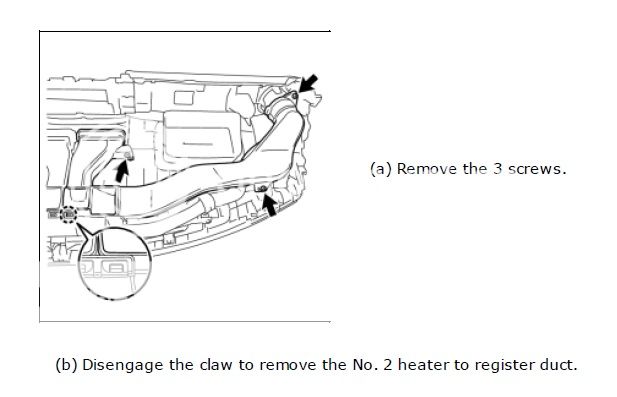 (a) Remove the 3 screws.

(b) Disengage the claw to remove the No. 2 heater to register duct.